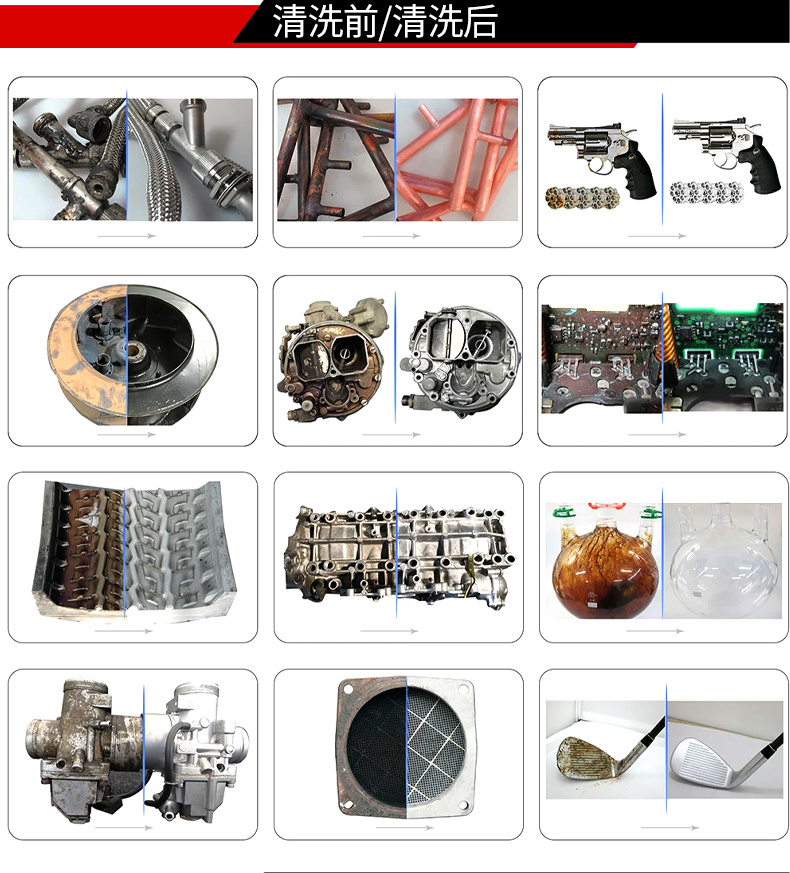 清洗前/清洗后