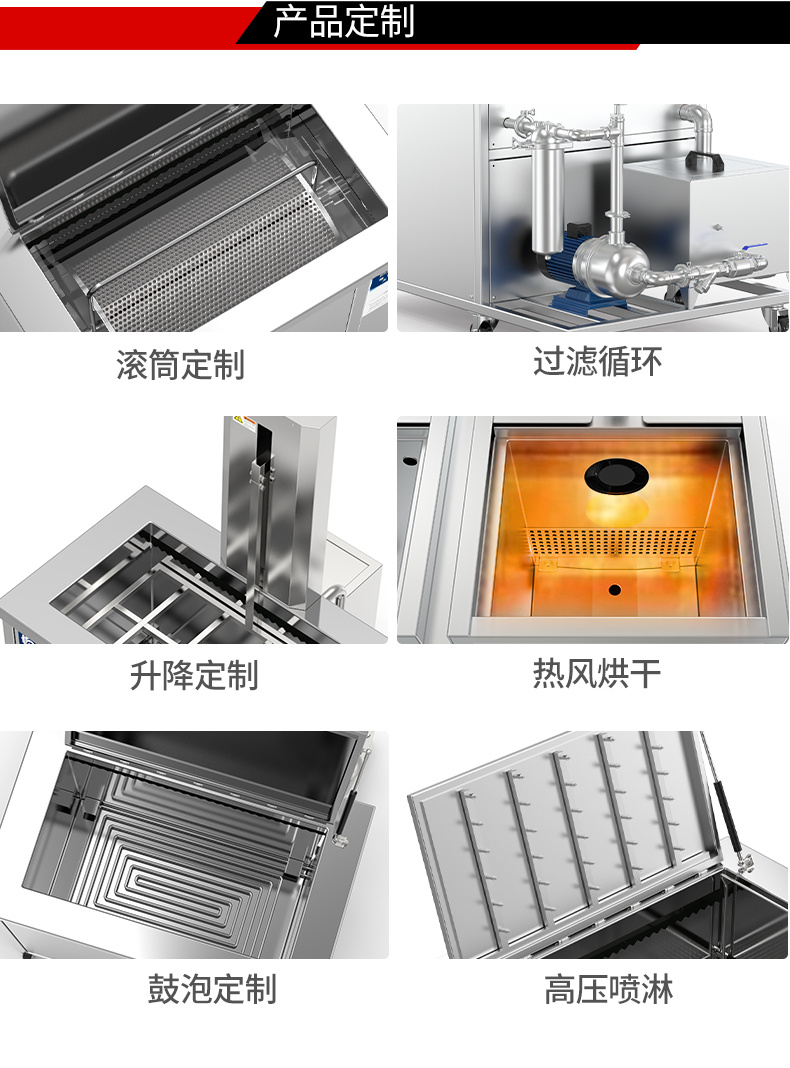 产品定制

滚筒定制

过滤循环

升降定制

热风烘干

鼓泡定制

高压喷淋